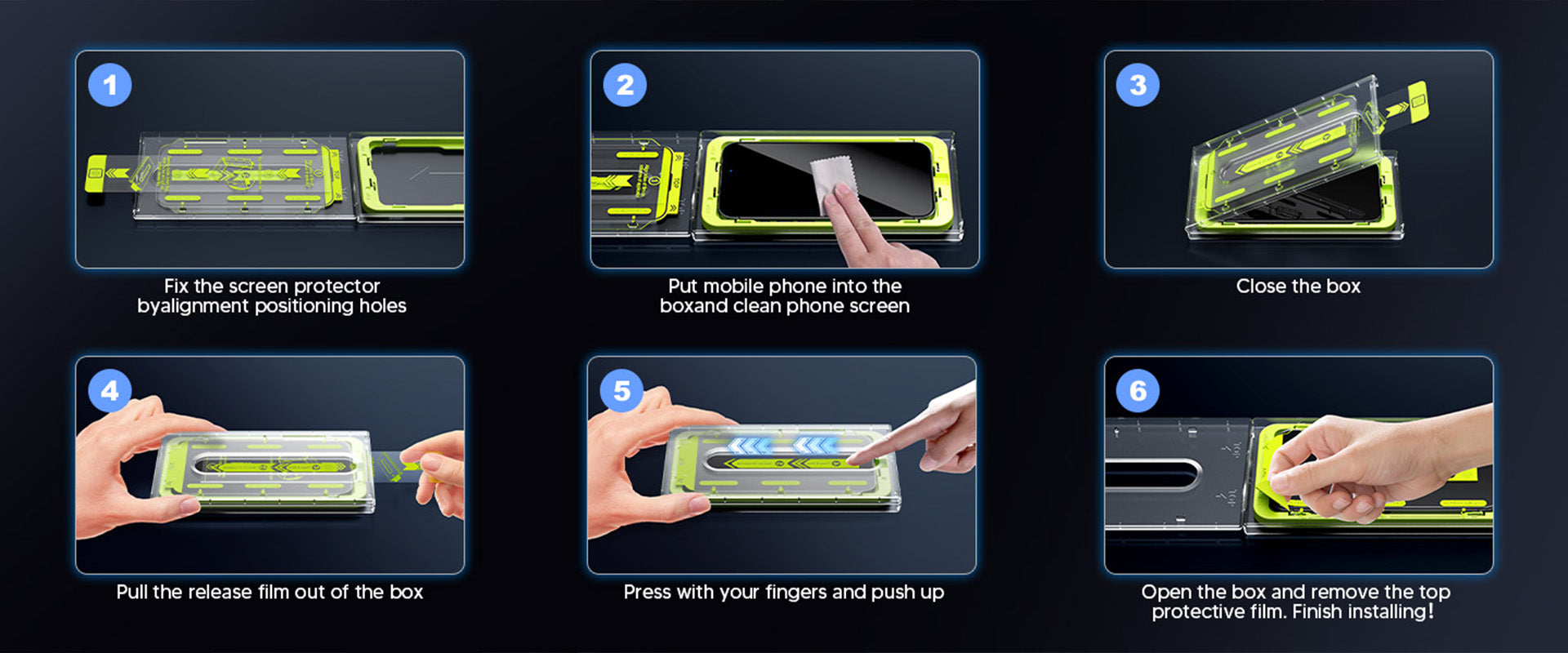 1
Fix the screen protector byalignment positioning holes

2
Put mobile phone into the boxand clean phone screen

3
Close the box

4
Pull the release film out of the box

5
Press with your fingers and push up

6
Open the box and remove the top protective film. Finish installing!