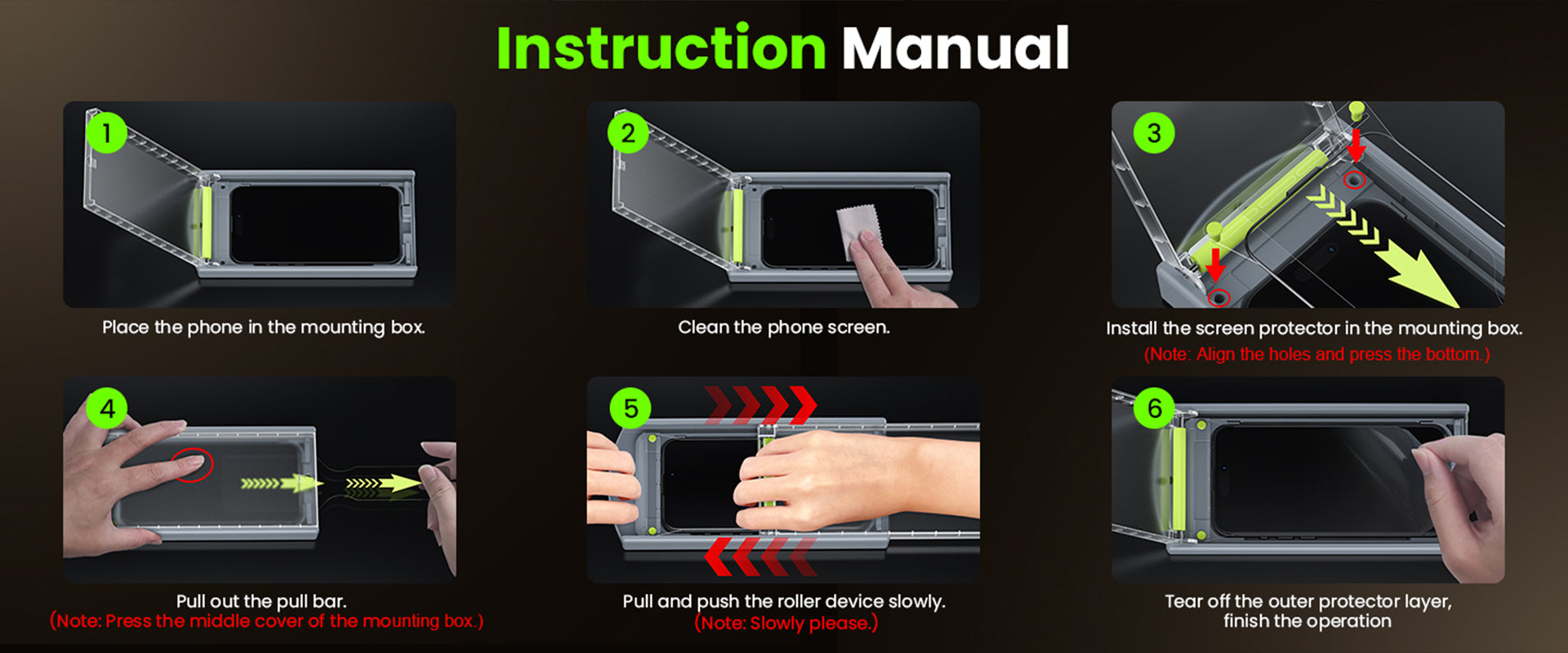 Instruction Manual

1

Place the phone in the mounting box.

2

Clean the phone screen.

3

Install the screen protector in the mounting box.
(Note: Align the holes and press the bottom.)

4

Pull out the pull bar.
(Note: Press the middle cover of the mounting box.)

5

Pull and push the roller device slowly.
(Note: Slowly please.)

6

Tear off the outer protector layer, finish the operation