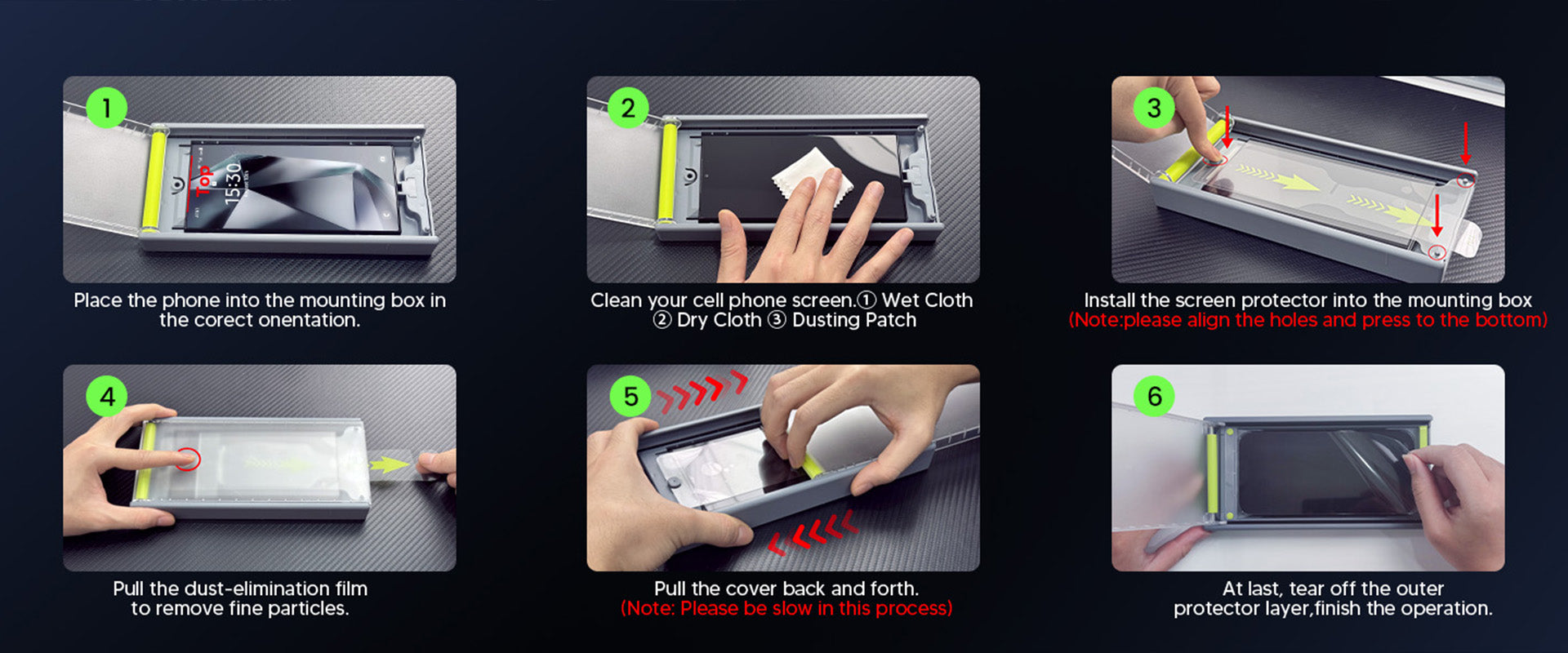 1

Top

15:30

Place the phone into the mounting box in the corect onentation.

2

Clean your cell phone screen.① Wet Cloth ② Dry Cloth ③ Dusting Patch

3

Install the screen protector into the mounting box (Note:please align the holes and press to the bottom)

4

Pull the dust-elimination film to remove fine particles.

5

Pull the cover back and forth. (Note: Please be slow in this process)

6

At last, tear off the outer protector layer,finish the operation.