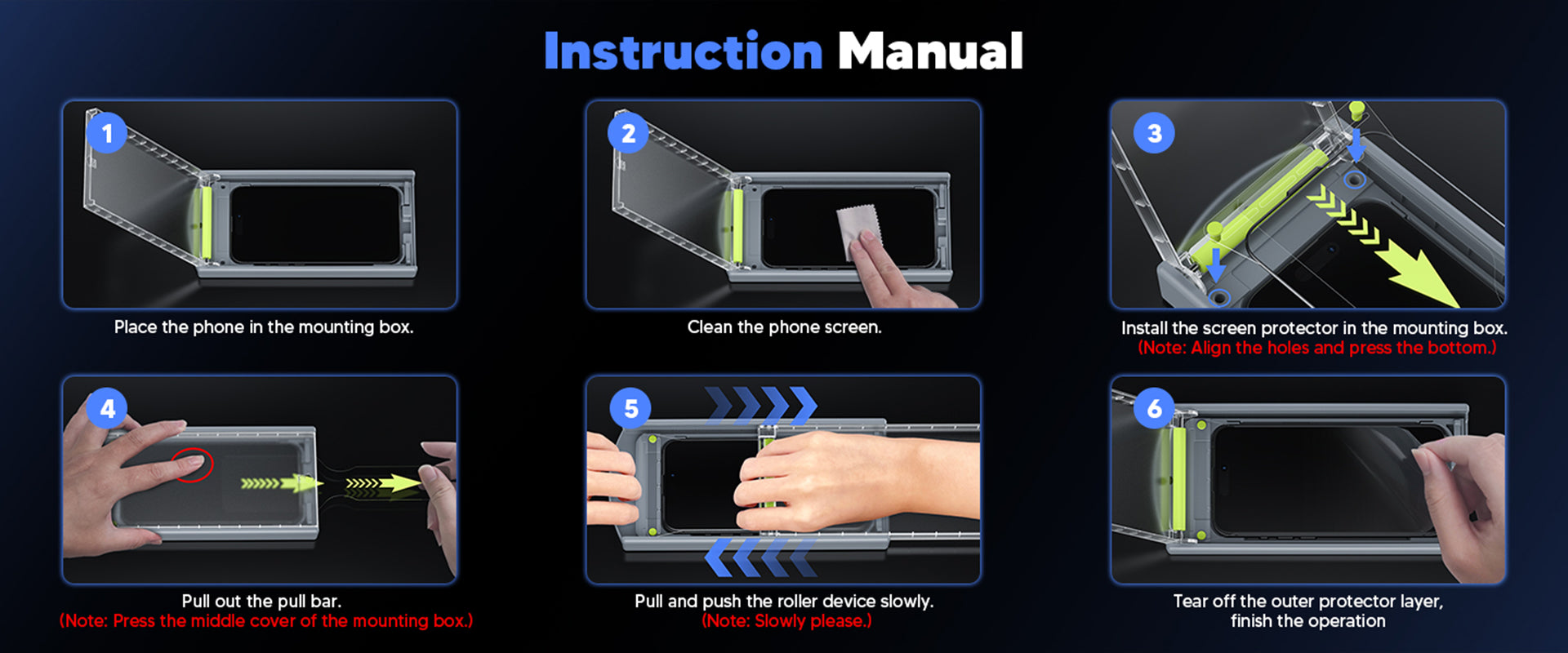 Instruction Manual

1

Place the phone in the mounting box.

2

Clean the phone screen.

3

Install the screen protector in the mounting box.
(Note: Align the holes and press the bottom.)

4

Pull out the pull bar.
(Note: Press the middle cover of the mounting box.)

5

Pull and push the roller device slowly.
(Note: Slowly please.)

6

Tear off the outer protector layer, finish the operation