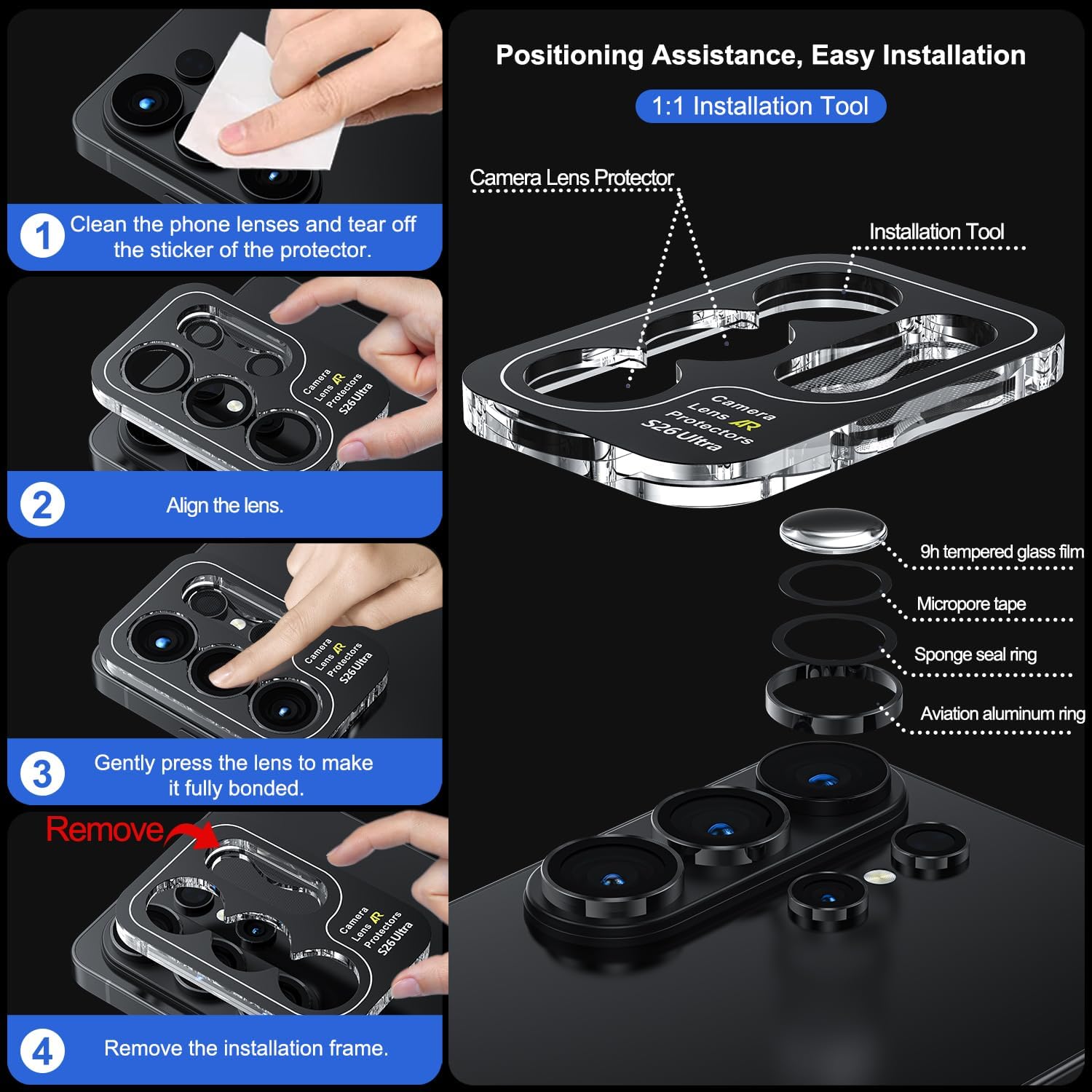 1 Clean the phone lenses and tear off the sticker of the protector.

Camera Lens AR Protectors S26Ultra

2 Align the lens.

Camera Lens AR Protectors S26Ultra

3 Gently press the lens to make it fully bonded.

Remove

Camera Lens AR Protectors S26Ultra

4 Remove the installation frame.

Positioning Assistance, Easy Installation

1:1 Installation Tool

Camera Lens Protector

Installation Tool

Camera Lens AR Protectors S26Ultra

9h tempered glass film

Micropore tape

Sponge seal ring

Aviation aluminum ring