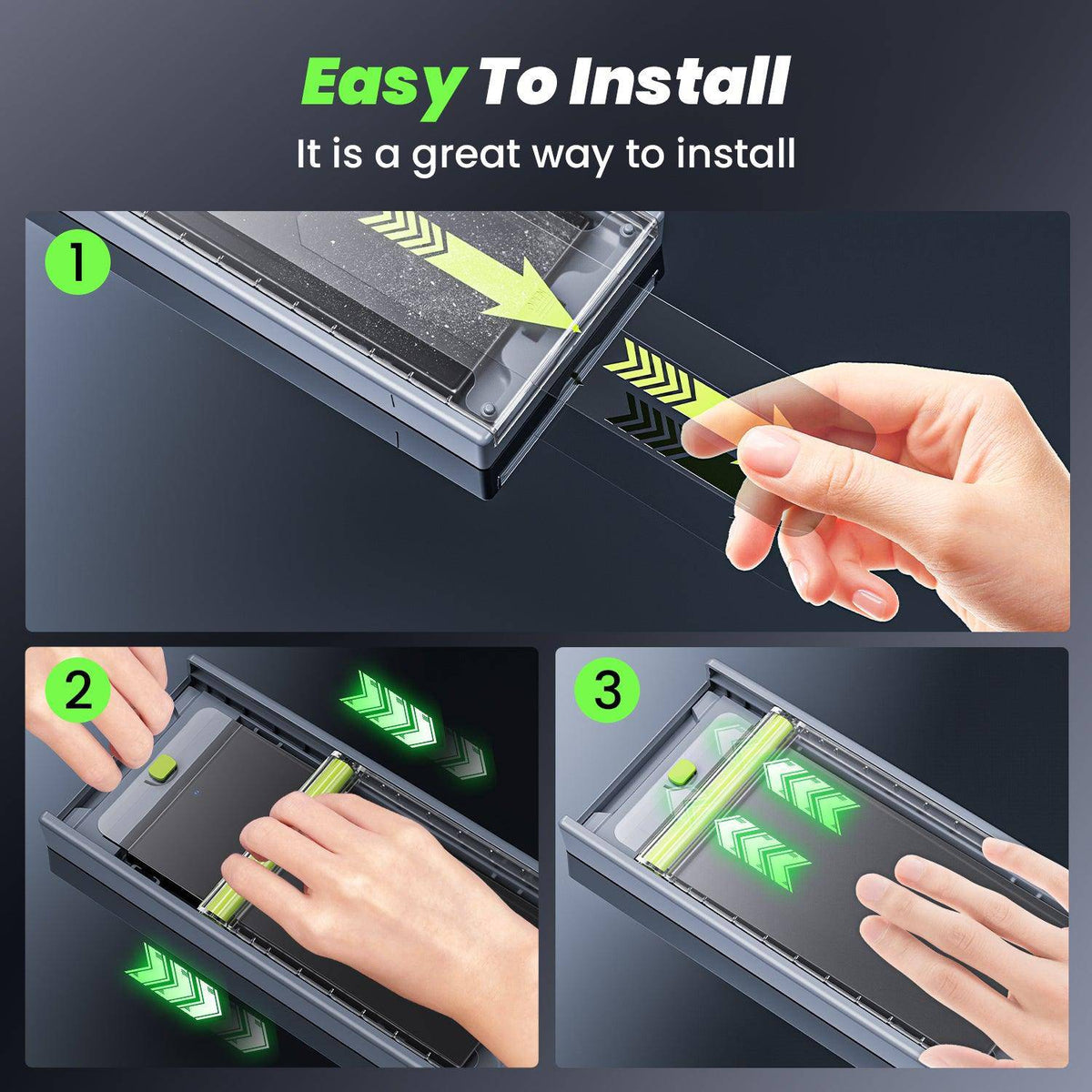 Easy To Install

It is a great way to install

1

2

3